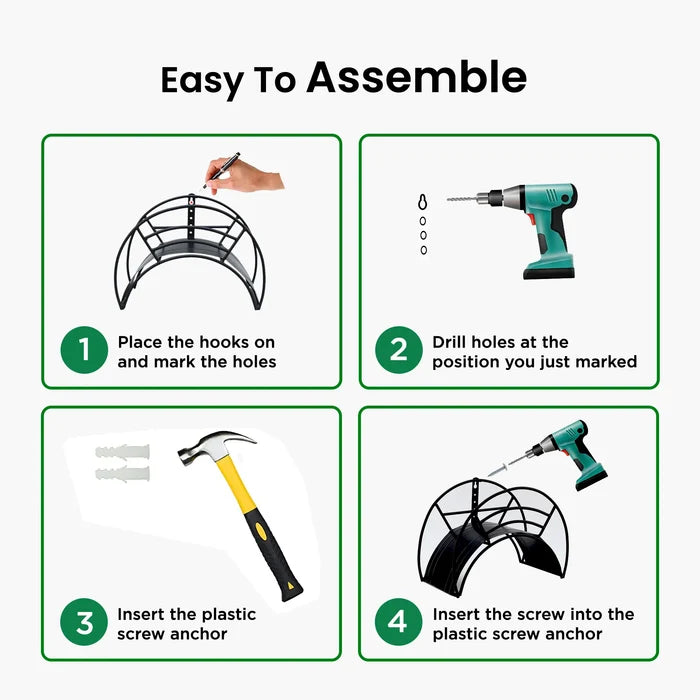 Easy To Assemble

1 Place the hooks on and mark the holes

2 Drill holes at the position you just marked

3 Insert the plastic screw anchor

4 Insert the screw into the plastic screw anchor