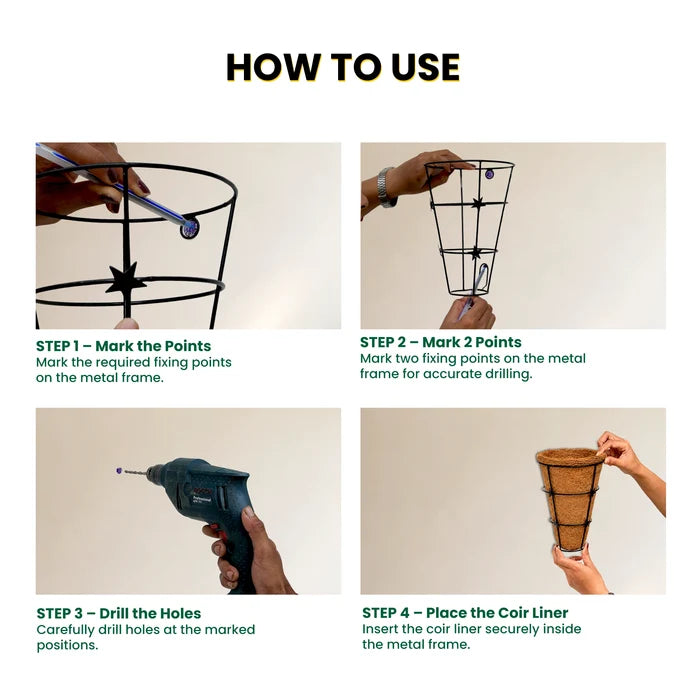 HOW TO USE

STEP 1 – Mark the Points
Mark the required fixing points on the metal frame.

STEP 2 – Mark 2 Points
Mark two fixing points on the metal frame for accurate drilling.

STEP 3 – Drill the Holes
Carefully drill holes at the marked positions.

STEP 4 – Place the Coir Liner
Insert the coir liner securely inside the metal frame.